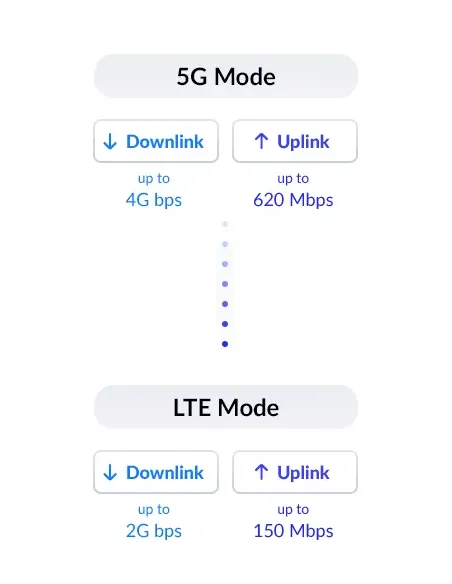 5G Mode

↓ Downlink
up to
4G bps

↑ Uplink
up to
620 Mbps

LTE Mode

↓ Downlink
up to
2G bps

↑ Uplink
up to
150 Mbps