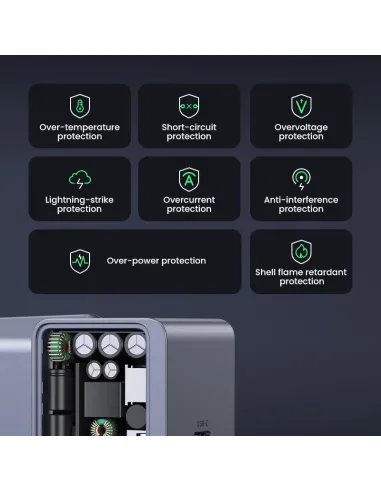 Over-temperature protection

Short-circuit protection

Overvoltage protection

Lightning-strike protection

Overcurrent protection

Anti-interference protection

Over-power protection

Shell flame retardant protection

USB-C