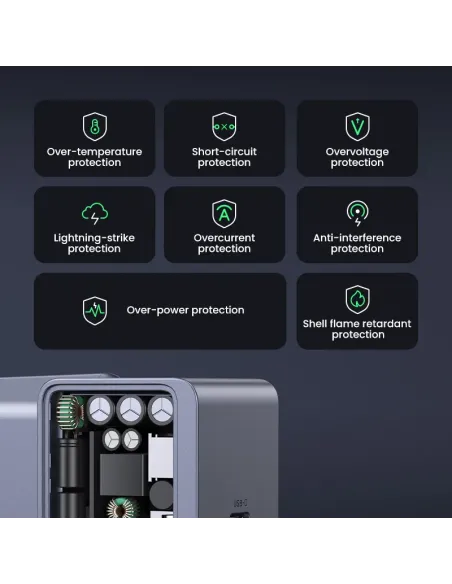 Over-temperature protection

Short-circuit protection

Overvoltage protection

Lightning-strike protection

Overcurrent protection

Anti-interference protection

Over-power protection

Shell flame retardant protection

USB-C