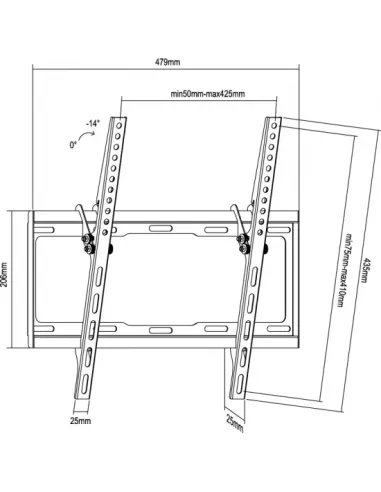 479mm

min50mm-max425mm

-14°

0°

206mm

min75mm-max410mm

435mm

25mm

25mm