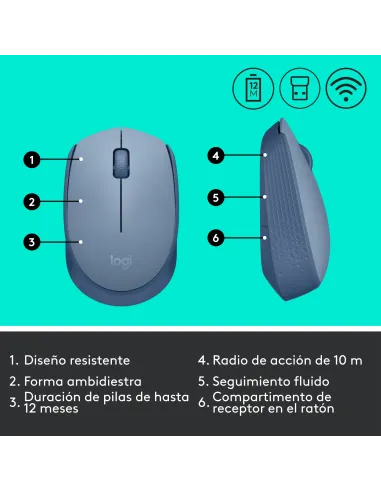 12 M

1

2

3

logi

4

5

6

1. Diseño resistente
2. Forma ambidiestra
3. Duración de pilas de hasta 12 meses

4. Radio de acción de 10 m
5. Seguimiento fluido
6. Compartimento de receptor en el ratón