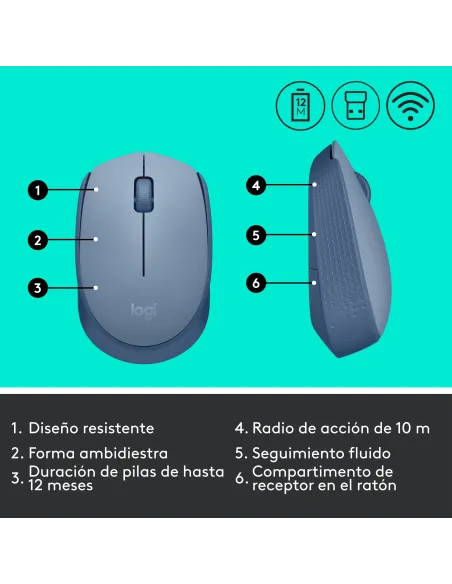 12 M

1

2

3

logi

4

5

6

1. Diseño resistente
2. Forma ambidiestra
3. Duración de pilas de hasta 12 meses

4. Radio de acción de 10 m
5. Seguimiento fluido
6. Compartimento de receptor en el ratón