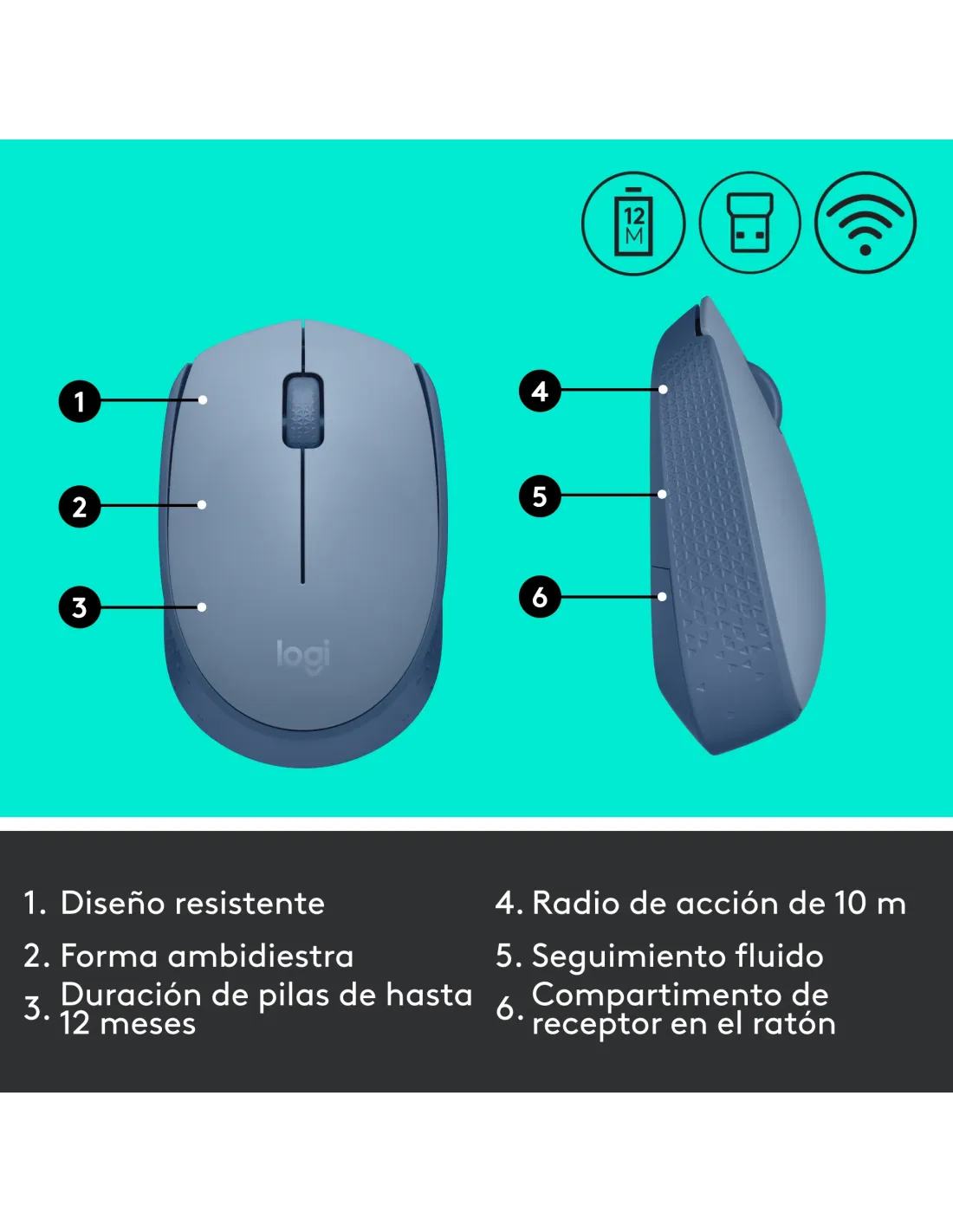 12
M

1

2

3

logi

4

5

6

1. Diseño resistente

2. Forma ambidiestra

3. Duración de pilas de hasta 12 meses

4. Radio de acción de 10 m

5. Seguimiento fluido

6. Compartimento de receptor en el ratón