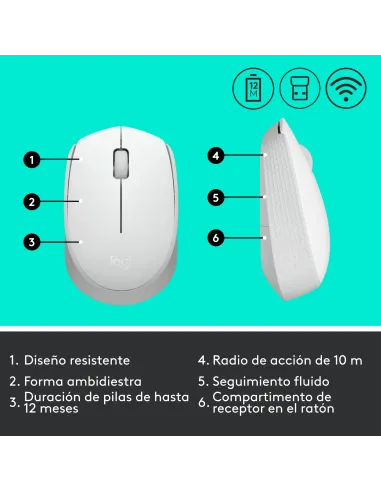 12 M

1

2

3

logi

4

5

6

1. Diseño resistente
2. Forma ambidiestra
3. Duración de pilas de hasta 12 meses

4. Radio de acción de 10 m
5. Seguimiento fluido
6. Compartimento de receptor en el ratón