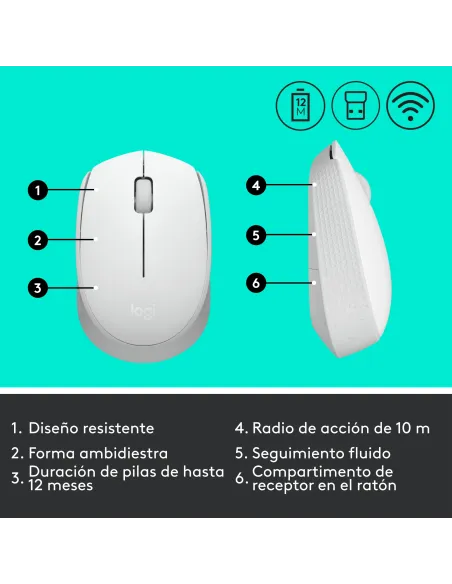 12 M

1

2

3

logi

4

5

6

1. Diseño resistente

2. Forma ambidiestra

3. Duración de pilas de hasta 12 meses

4. Radio de acción de 10 m

5. Seguimiento fluido

6. Compartimento de receptor en el ratón