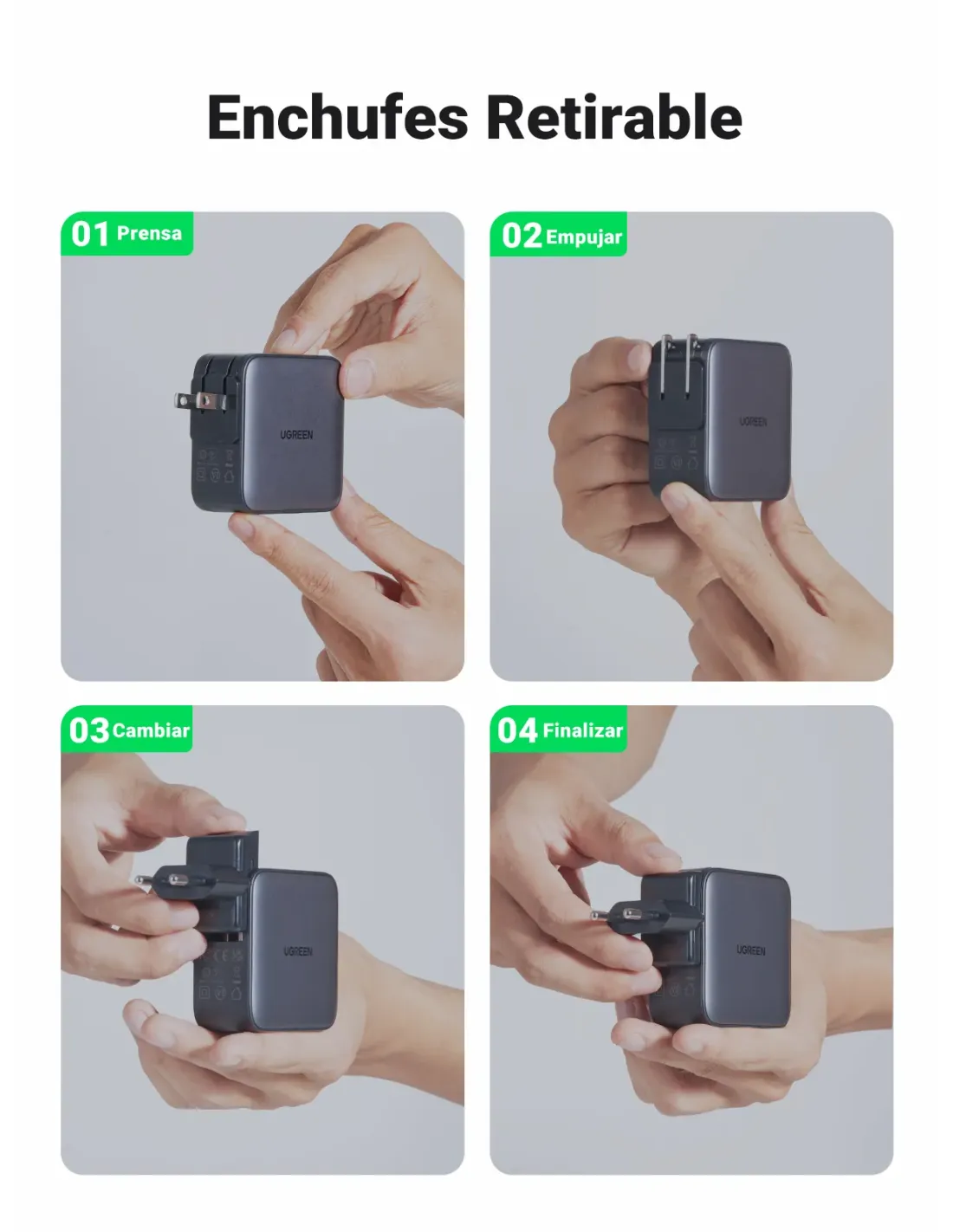 Enchufes Retirable

01 Prensa

UGREEN

02 Empujar

UGREEN

03 Cambiar

UGREEN

04 Finalizar

UGREEN