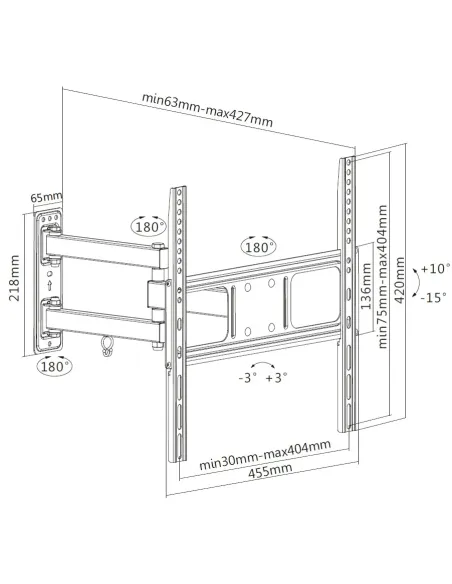 min63mm-max427mm

65mm

218mm

180°

180°

180°

136mm

min75mm-max404mm

420mm

+10°

-15°

-3° +3°

min30mm-max404mm

455mm