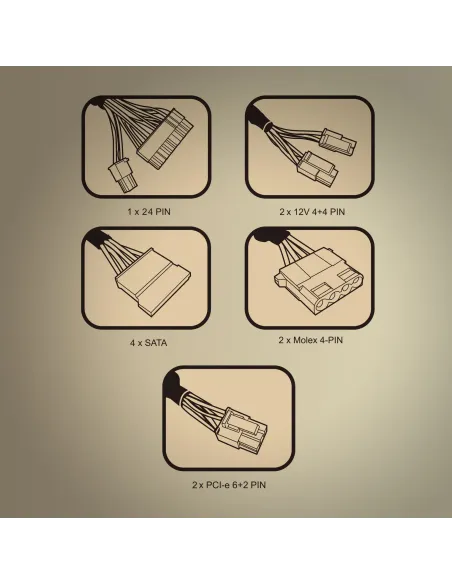 1 x 24 PIN

2 x 12V 4+4 PIN

4 x SATA

2 x Molex 4-PIN

2 x PCI-e 6+2 PIN